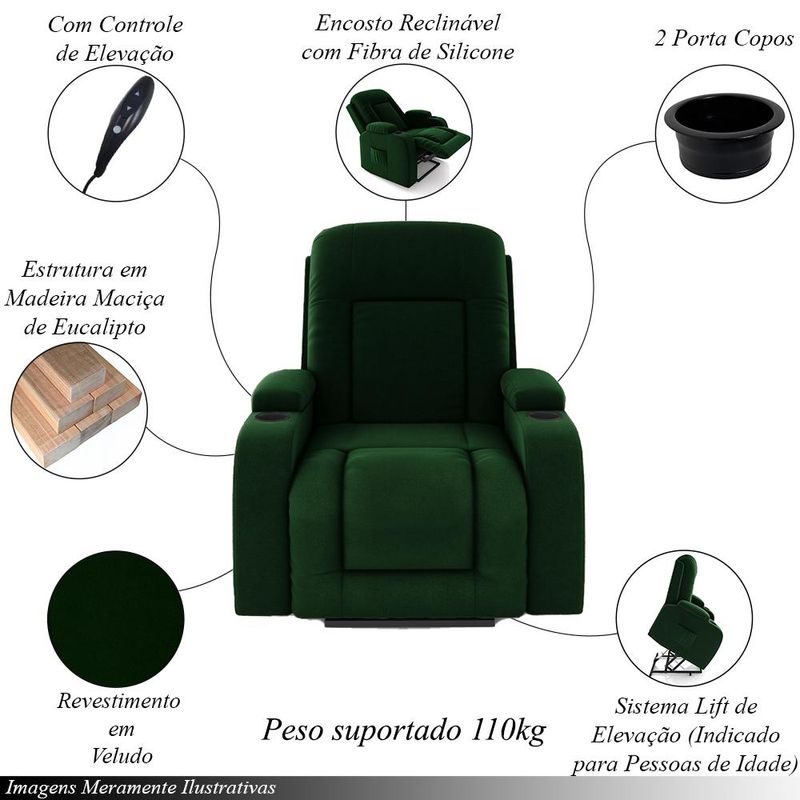 Com Controle de Elevação

Encosto Reclinável com Fibra de Silicone

2 Porta Copos

Estrutura em Madeira Maciça de Eucalipto

Revestimento em Veludo

Peso suportado 110kg

Sistema Lift de Elevação (Indicado para Pessoas de Idade)

Imagens Meramente Ilustrativas