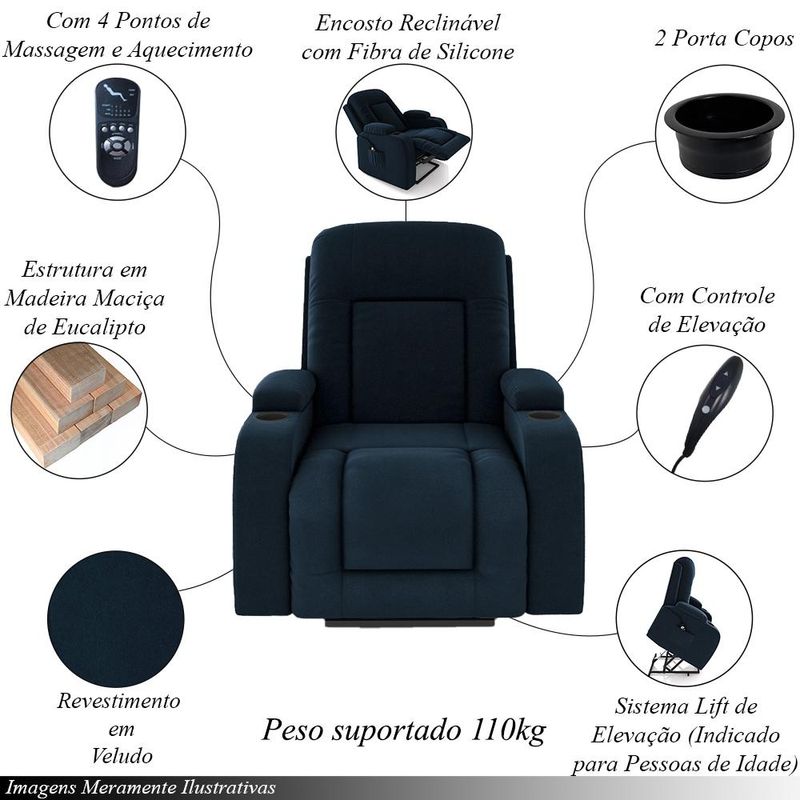 Com 4 Pontos de Massagem e Aquecimento

Encosto Reclinável com Fibra de Silicone

2 Porta Copos

Estrutura em Madeira Maciça de Eucalipto

Com Controle de Elevação

Revestimento em Veludo

Peso suportado 110kg

Sistema Lift de Elevação (Indicado para Pessoas de Idade)

Imagens Meramente Ilustrativas