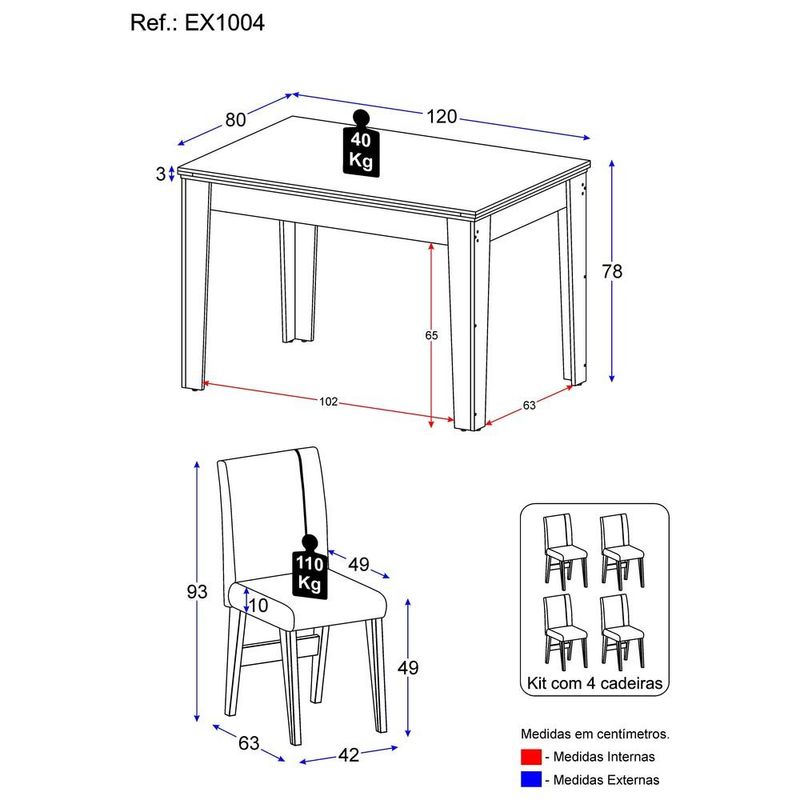 Ref.: EX1004

80
120
40 Kg
3
78
65
102
63

93
110 Kg
49
10
49
63
42

Kit com 4 cadeiras

Medidas em centímetros.
- Medidas Internas
- Medidas Externas