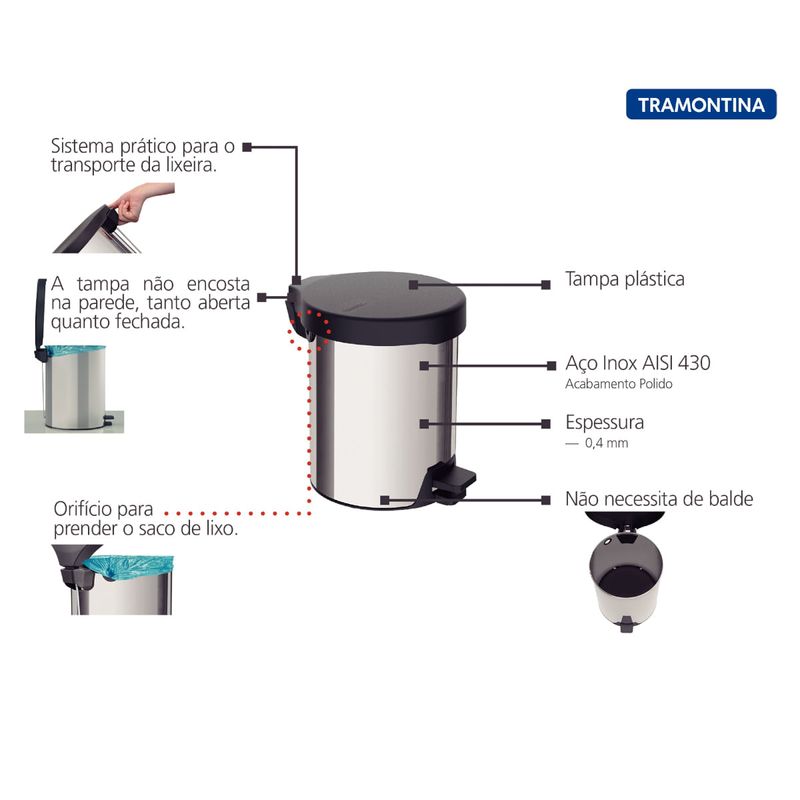 TRAMONTINA

Sistema prático para o transporte da lixeira.

A tampa não encosta na parede, tanto aberta quanto fechada.

Orifício para prender o saco de lixo.

Tampa plástica

Aço Inox AISI 430
Acabamento Polido

Espessura
— 0,4 mm

Não necessita de balde