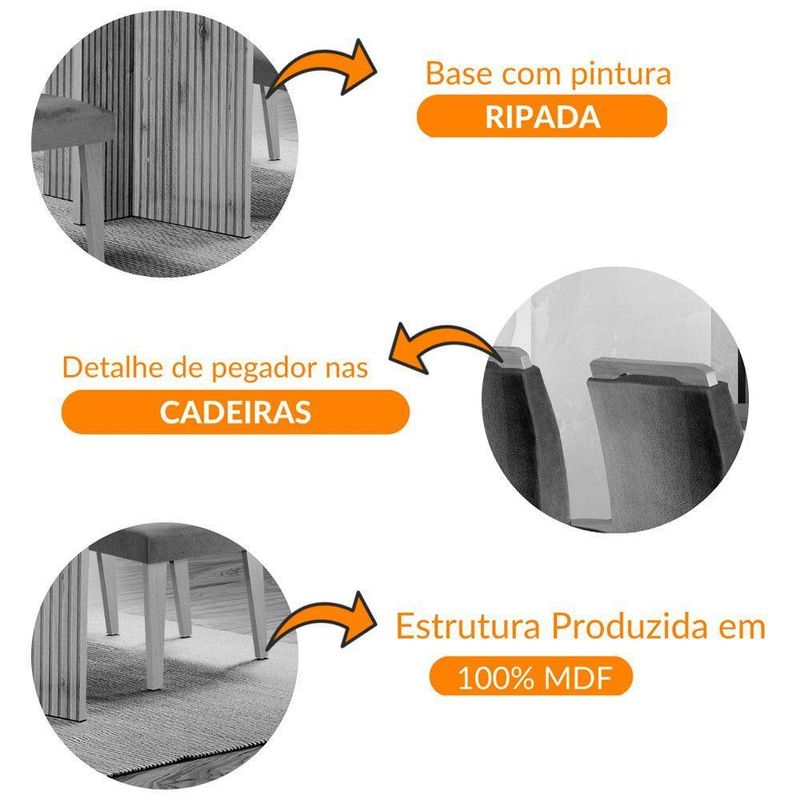 Base com pintura
RIPADA

Detalhe de pegador nas
CADEIRAS

Estrutura Produzida em
100% MDF