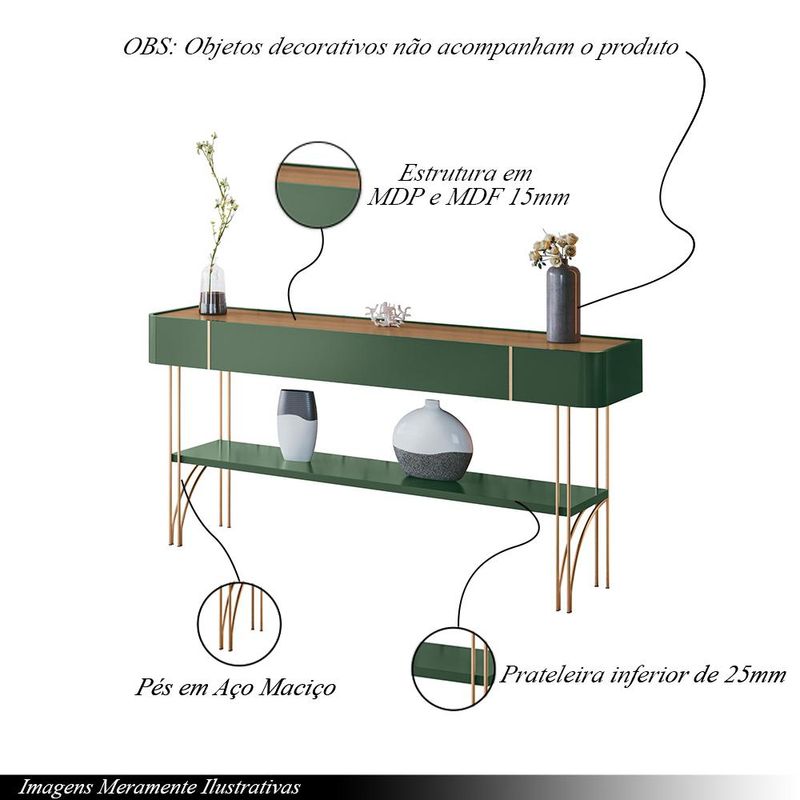 OBS: Objetos decorativos não acompanham o produto

Estrutura em MDP e MDF 15mm

Pés em Aço Maciço

Prateleira inferior de 25mm

Imagens Meramente Ilustrativas